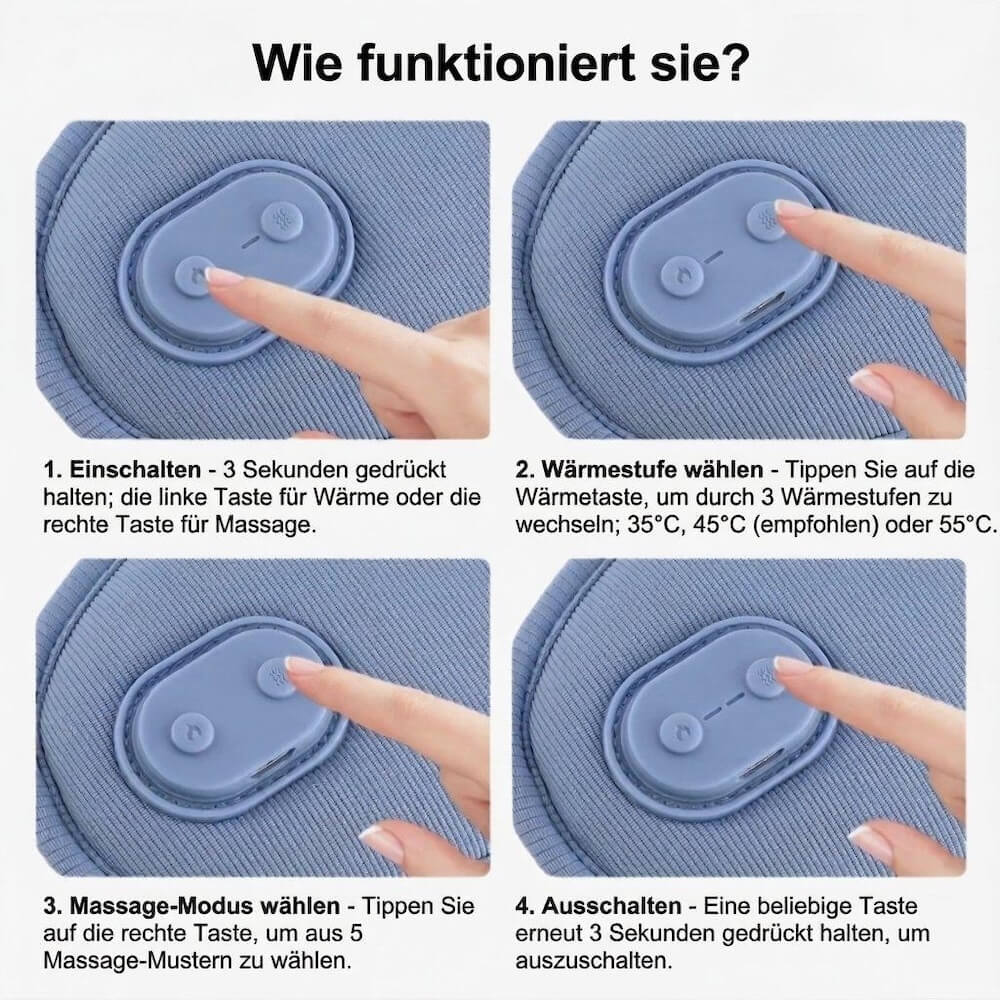 Wie funktioniert sie?

1. Einschalten - 3 Sekunden gedrückt halten; die linke Taste für Wärme oder die rechte Taste für Massage.

2. Wärmestufe wählen - Tippen Sie auf die Wärmetaste, um durch 3 Wärmestufen zu wechseln; 35°C, 45°C (empfohlen) oder 55°C.

3. Massage-Modus wählen - Tippen Sie auf die rechte Taste, um aus 5 Massage-Mustern zu wählen.

4. Ausschalten - Eine beliebige Taste erneut 3 Sekunden gedrückt halten, um auszuschalten.