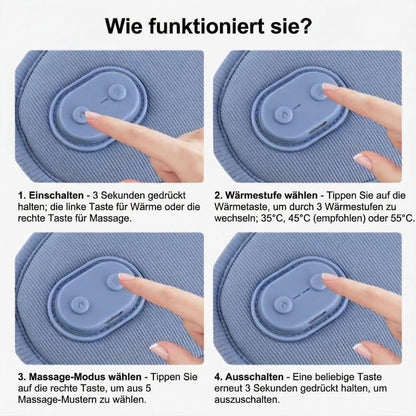 Wie funktioniert sie?

1. Einschalten - 3 Sekunden gedrückt halten; die linke Taste für Wärme oder die rechte Taste für Massage.

2. Wärmestufe wählen - Tippen Sie auf die Wärmetaste, um durch 3 Wärmestufen zu wechseln; 35°C, 45°C (empfohlen) oder 55°C.

3. Massage-Modus wählen - Tippen Sie auf die rechte Taste, um aus 5 Massage-Mustern zu wählen.

4. Ausschalten - Eine beliebige Taste erneut 3 Sekunden gedrückt halten, um auszuschalten.